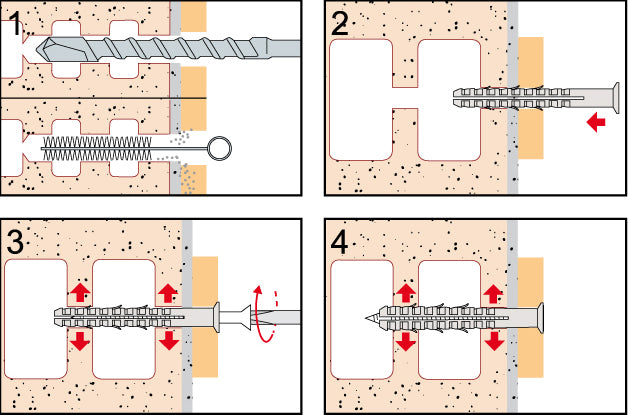 1

2

3

4